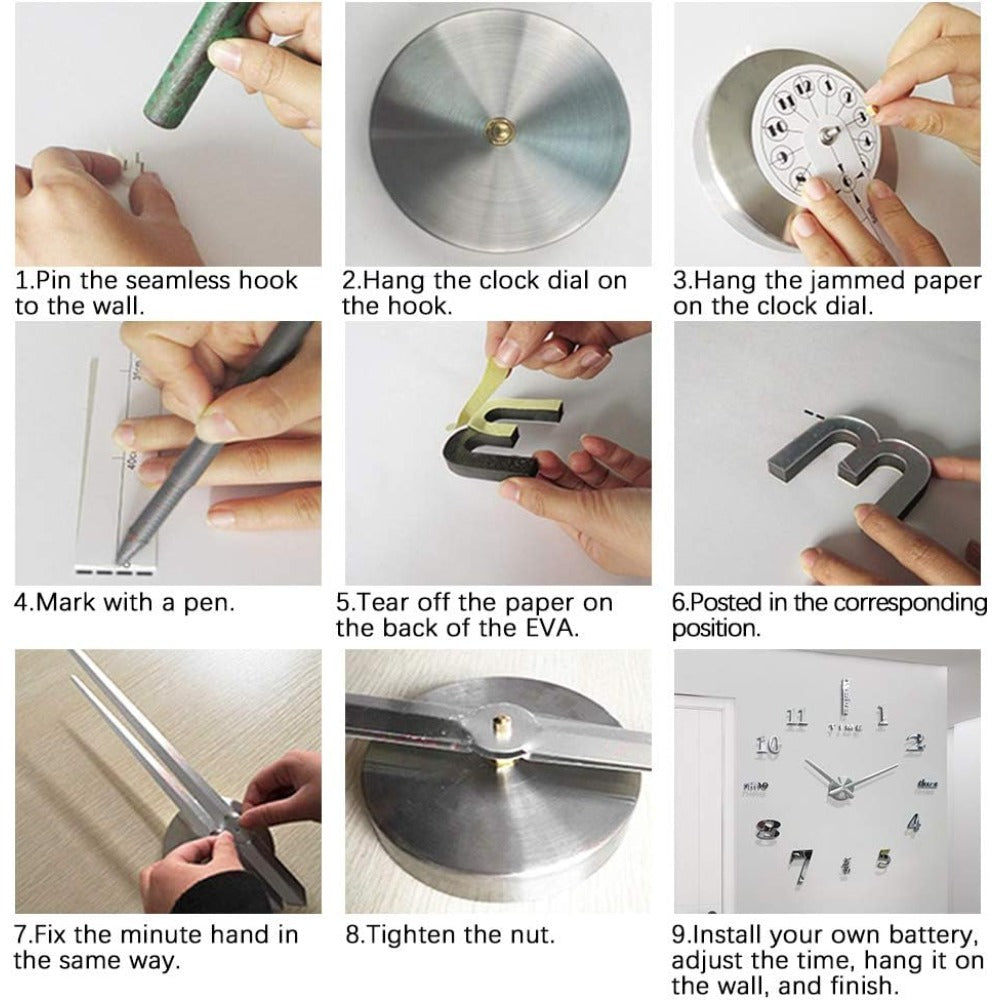 1.Pin the seamless hook to the wall.

2.Hang the clock dial on the hook.

3.Hang the jammed paper on the clock dial.

4.Mark with a pen.

5.Tear off the paper on the back of the EVA.

6.Posted in the corresponding position.

7.Fix the minute hand in the same way.

8.Tighten the nut.

9.Install your own battery, adjust the time, hang it on the wall, and finish.