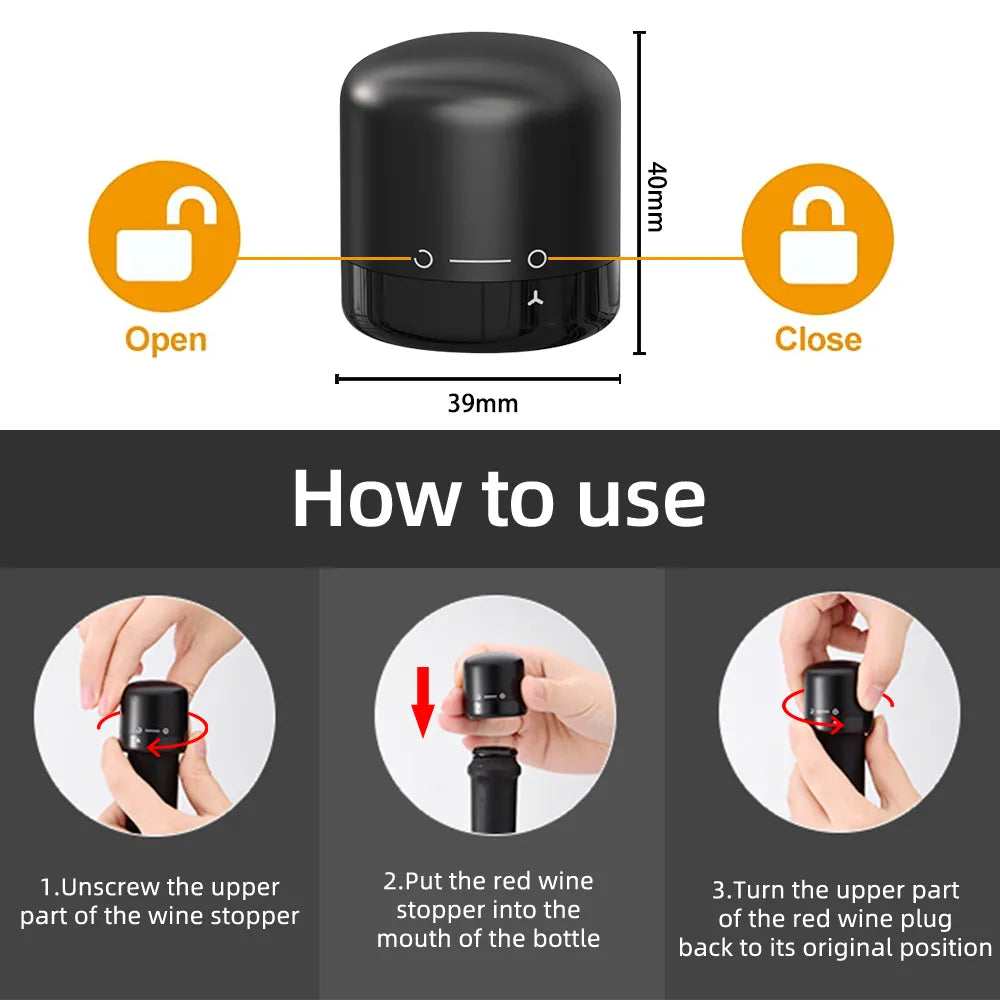 Open

40mm

Close

39mm

How to use

1.Unscrew the upper part of the wine stopper

2.Put the red wine stopper into the mouth of the bottle

3.Turn the upper part of the red wine plug back to its original position