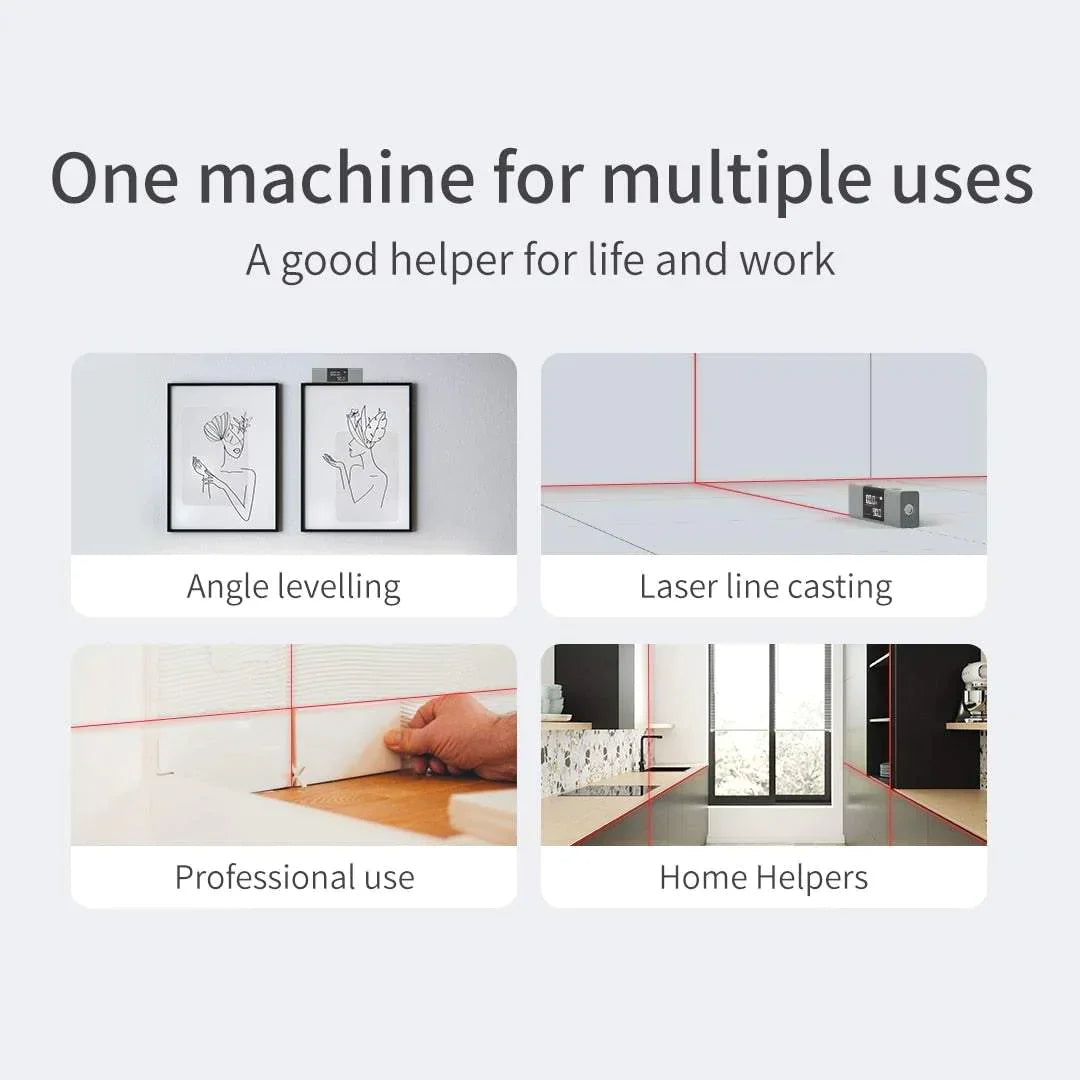 One machine for multiple uses

A good helper for life and work

Angle levelling

Laser line casting

Professional use

Home Helpers