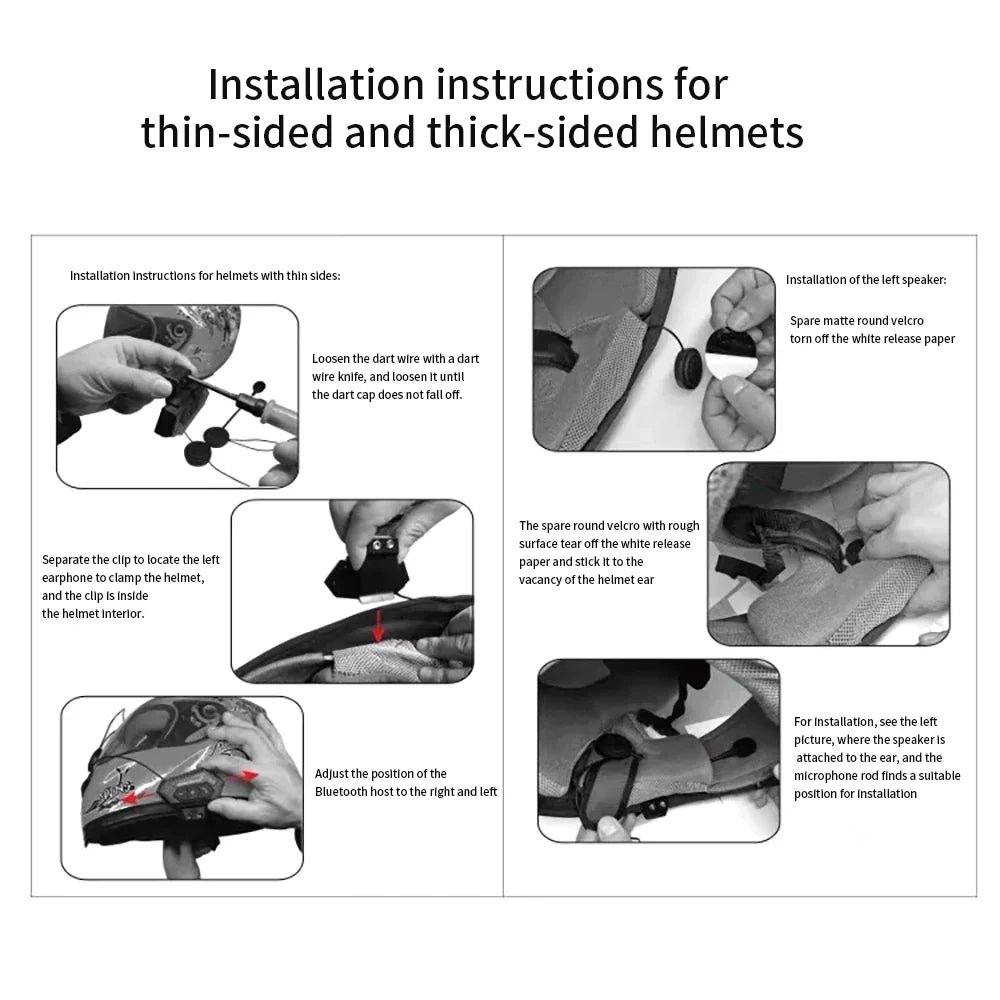 Installation instructions for thin-sided and thick-sided helmets

Installation instructions for helmets with thin sides:

Loosen the dart wire with a dart wire knife, and loosen it until the dart cap does not fall off.

Separate the clip to locate the left earphone to clamp the helmet, and the clip is inside the helmet interior.

Adjust the position of the Bluetooth host to the right and left

Installation of the left speaker:

Spare matte round velcro torn off the white release paper

The spare round velcro with rough surface tear off the white release paper and stick it to the vacancy of the helmet ear

For installation, see the left picture, where the speaker is attached to the ear, and the microphone rod finds a suitable position for installation