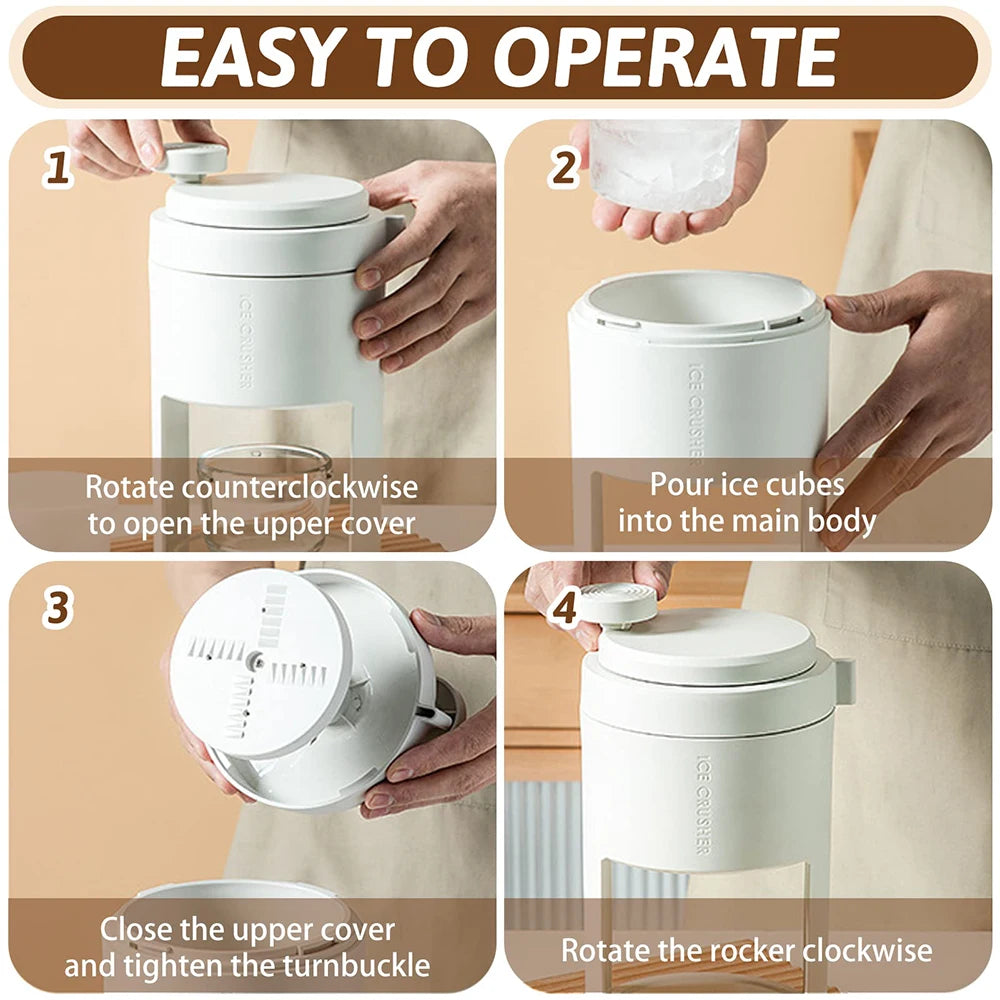 EASY TO OPERATE

1

ICE CRUSHER

Rotate counterclockwise to open the upper cover

2

ICE CRUSHER

Pour ice cubes into the main body

3

Close the upper cover and tighten the turnbuckle

4

ICE CRUSHER

Rotate the rocker clockwise