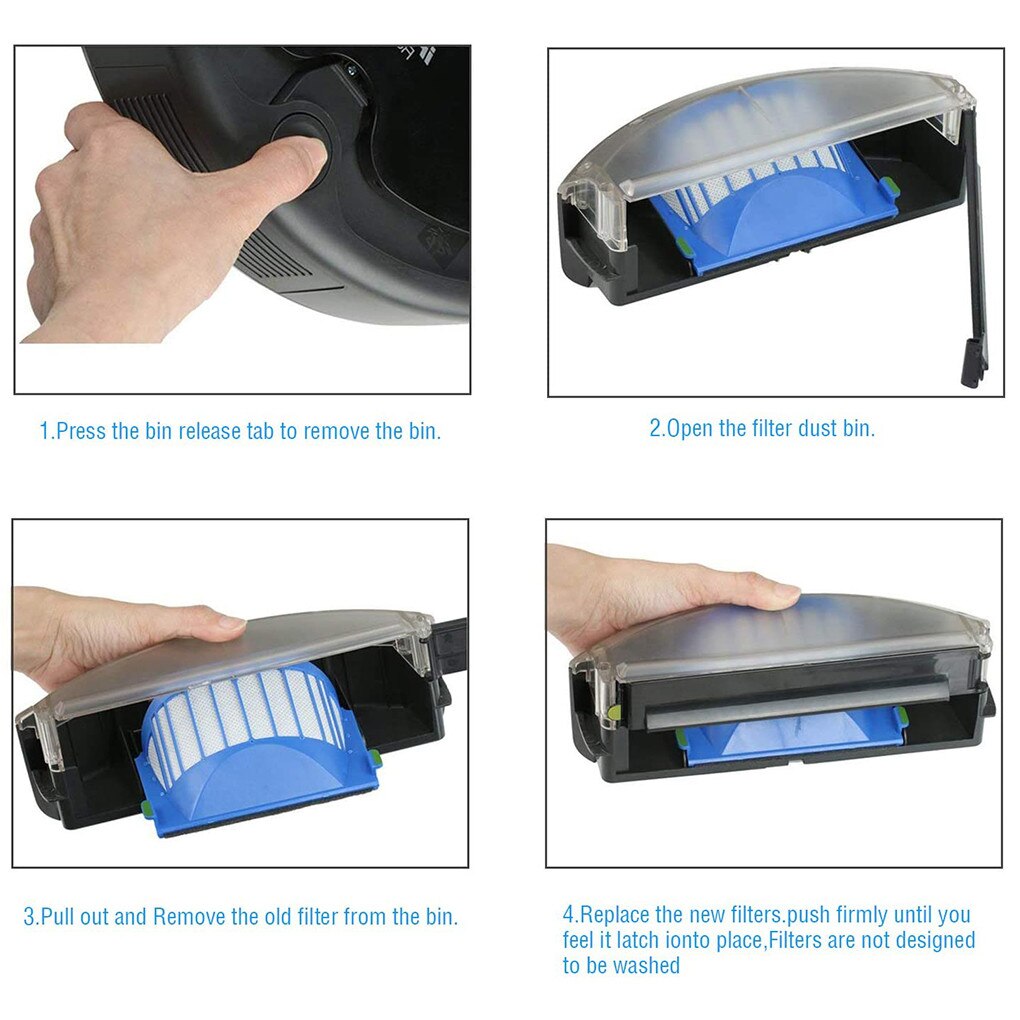 1.Press the bin release tab to remove the bin.

2.Open the filter dust bin.

3.Pull out and Remove the old filter from the bin.

4.Replace the new filters.push firmly until you feel it latch ionto place,Filters are not designed to be washed