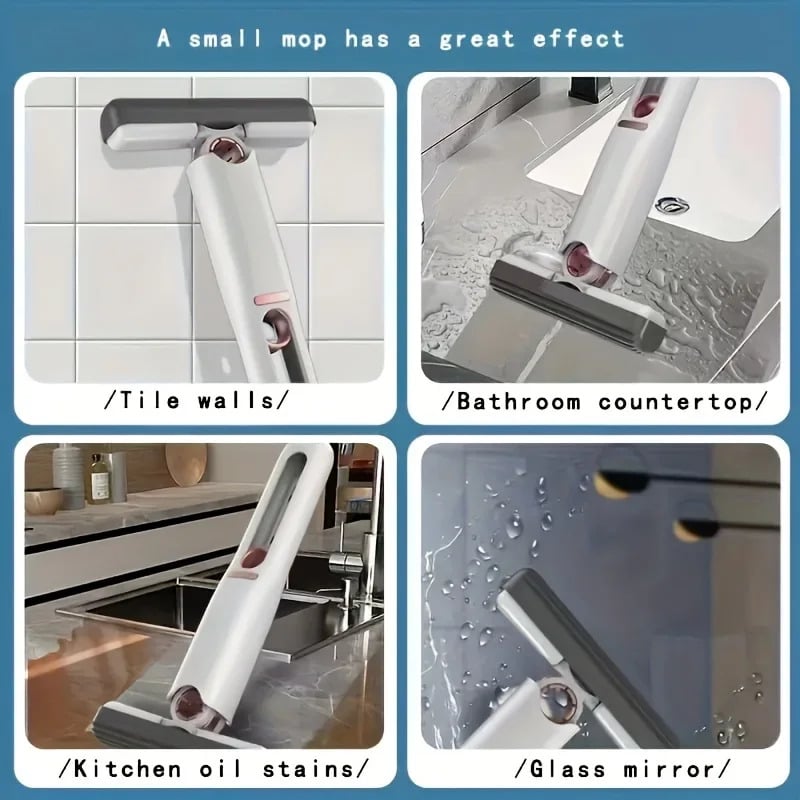 A small mop has a great effect

/Tile walls/

/Bathroom countertop/

/Kitchen oil stains/

/Glass mirror/