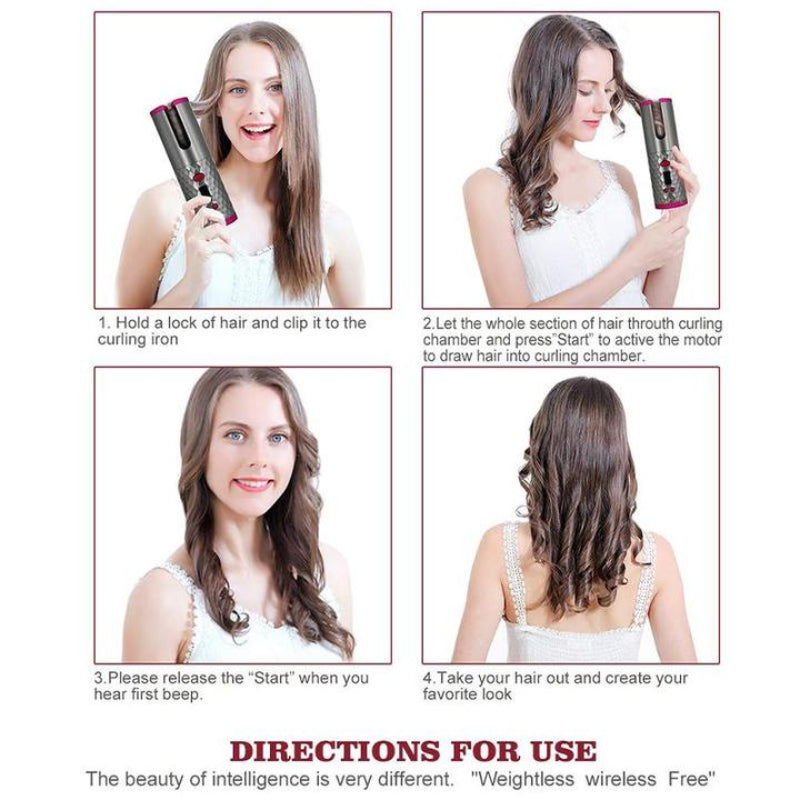 1. Hold a lock of hair and clip it to the curling iron

2.Let the whole section of hair throuth curling chamber and press"Start" to active the motor to draw hair into curling chamber.

3.Please release the "Start" when you hear first beep.

4.Take your hair out and create your favorite look

DIRECTIONS FOR USE

The beauty of intelligence is very different. "Weightless wireless Free"