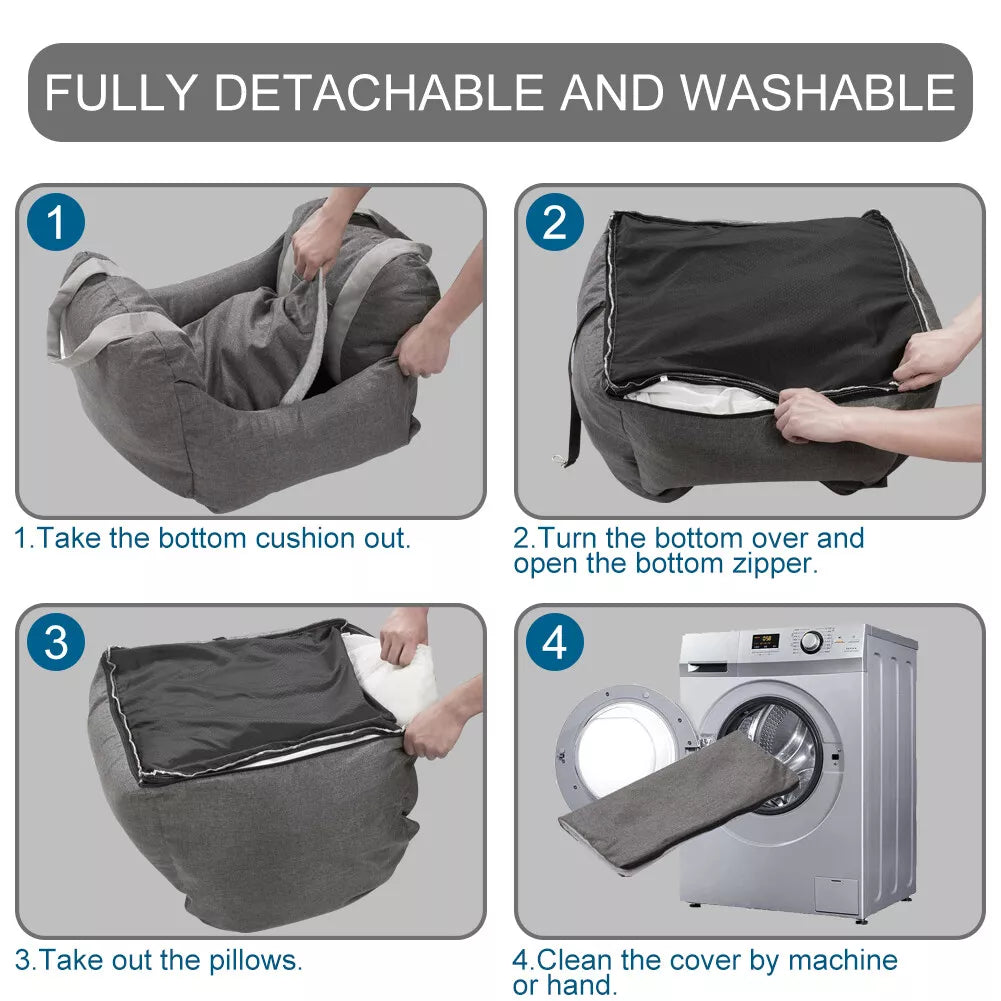 FULLY DETACHABLE AND WASHABLE

1

1.Take the bottom cushion out.

2

2.Turn the bottom over and open the bottom zipper.

3

3.Take out the pillows.

4

4.Clean the cover by machine or hand.