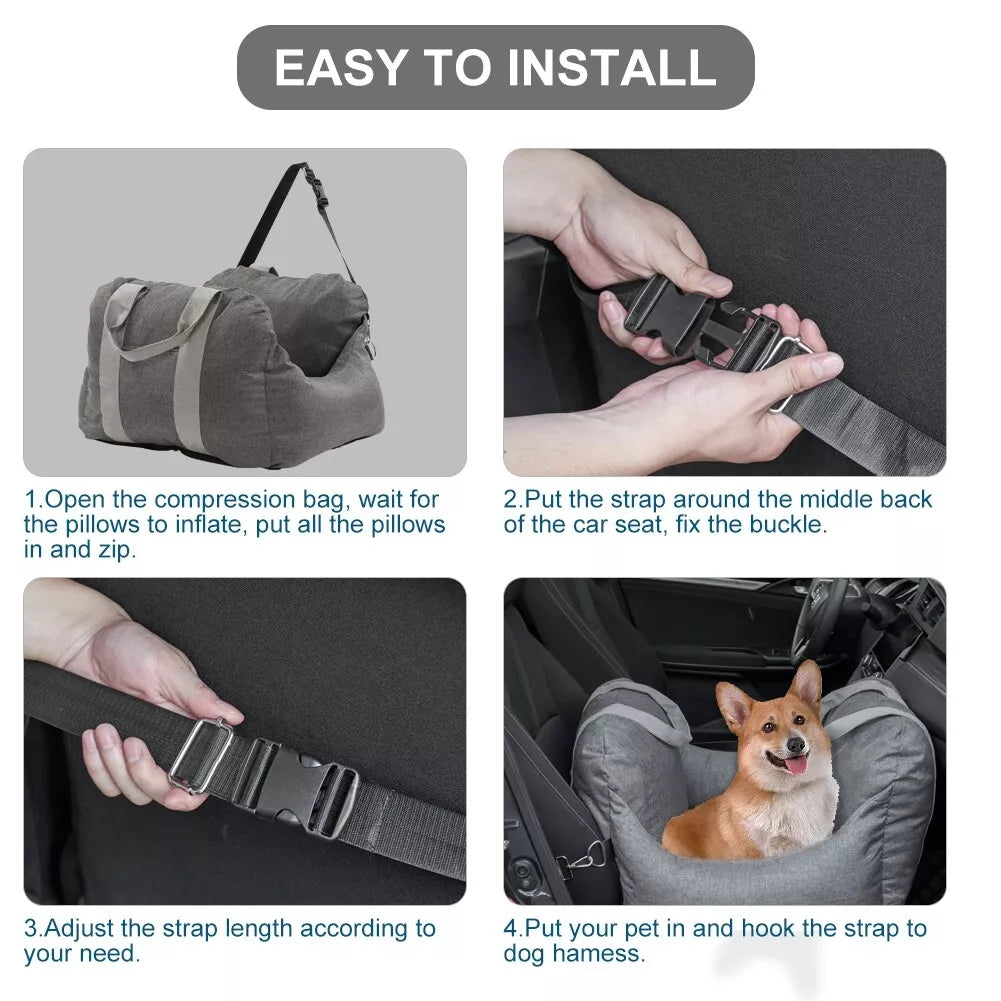 EASY TO INSTALL

1.Open the compression bag, wait for the pillows to inflate, put all the pillows in and zip.

2.Put the strap around the middle back of the car seat, fix the buckle.

3.Adjust the strap length according to your need.

4.Put your pet in and hook the strap to dog hamess.