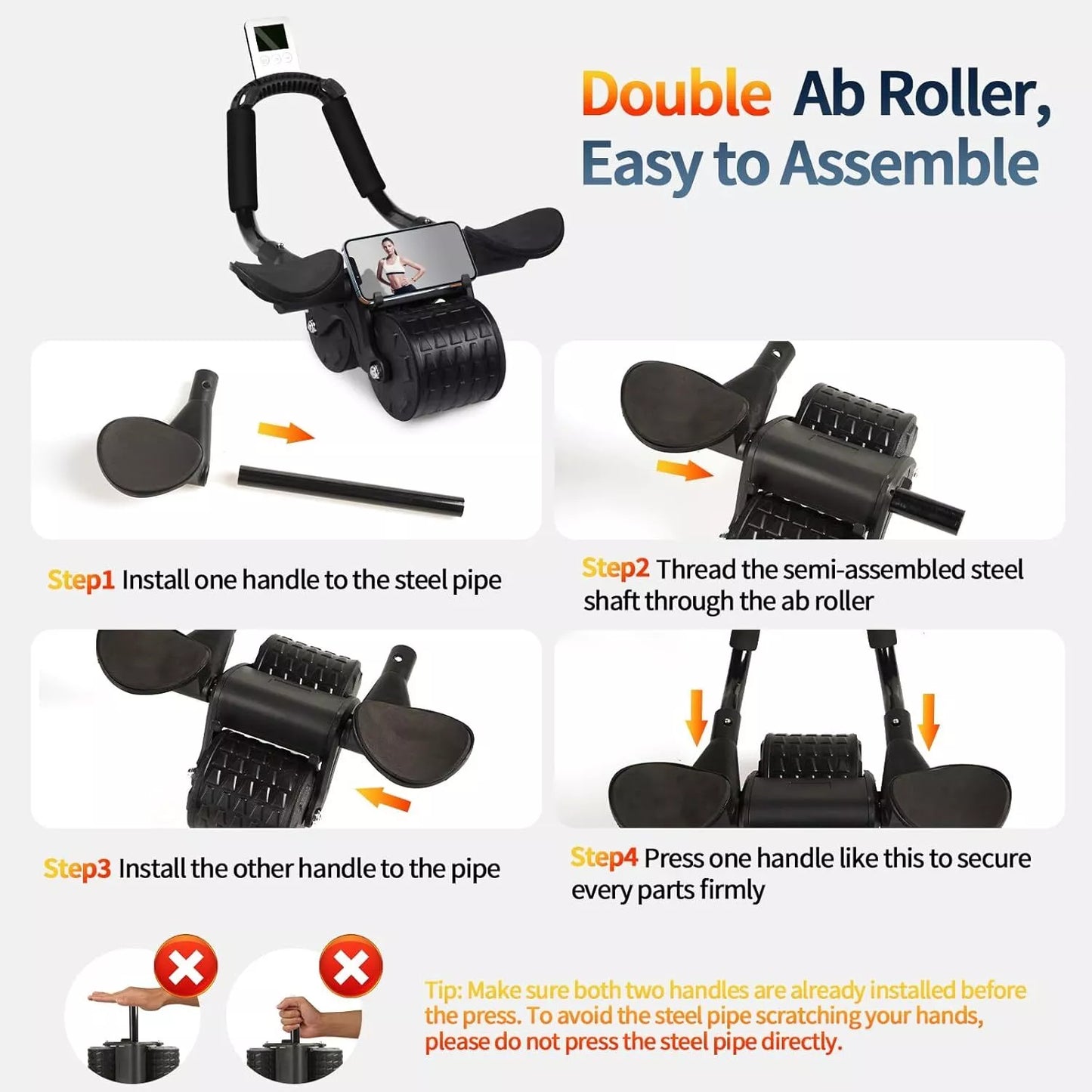 Double Ab Roller, Easy to Assemble

Step1 Install one handle to the steel pipe

Step2 Thread the semi-assembled steel shaft through the ab roller

Step3 Install the other handle to the pipe

Step4 Press one handle like this to secure every parts firmly

Tip: Make sure both two handles are already installed before the press. To avoid the steel pipe scratching your hands, please do not press the steel pipe directly.