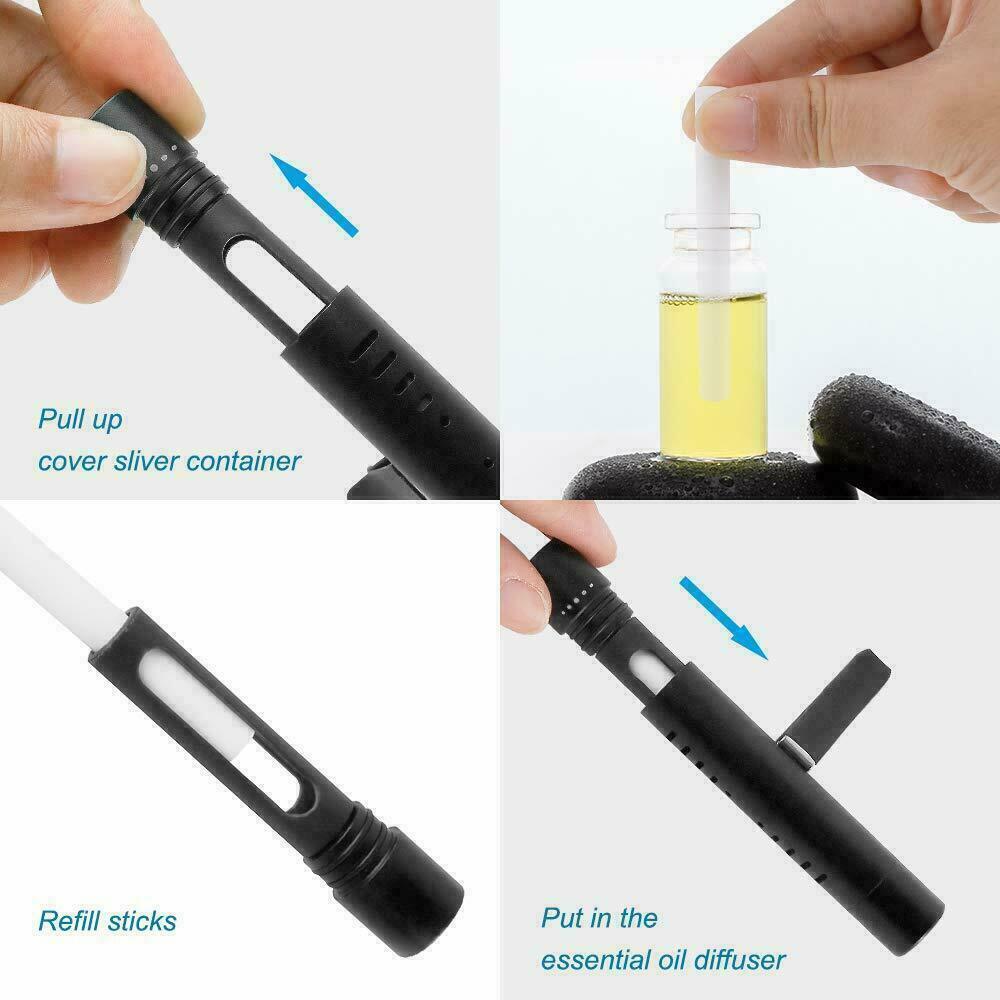 Pull up
cover sliver container

Refill sticks

Put in the
essential oil diffuser