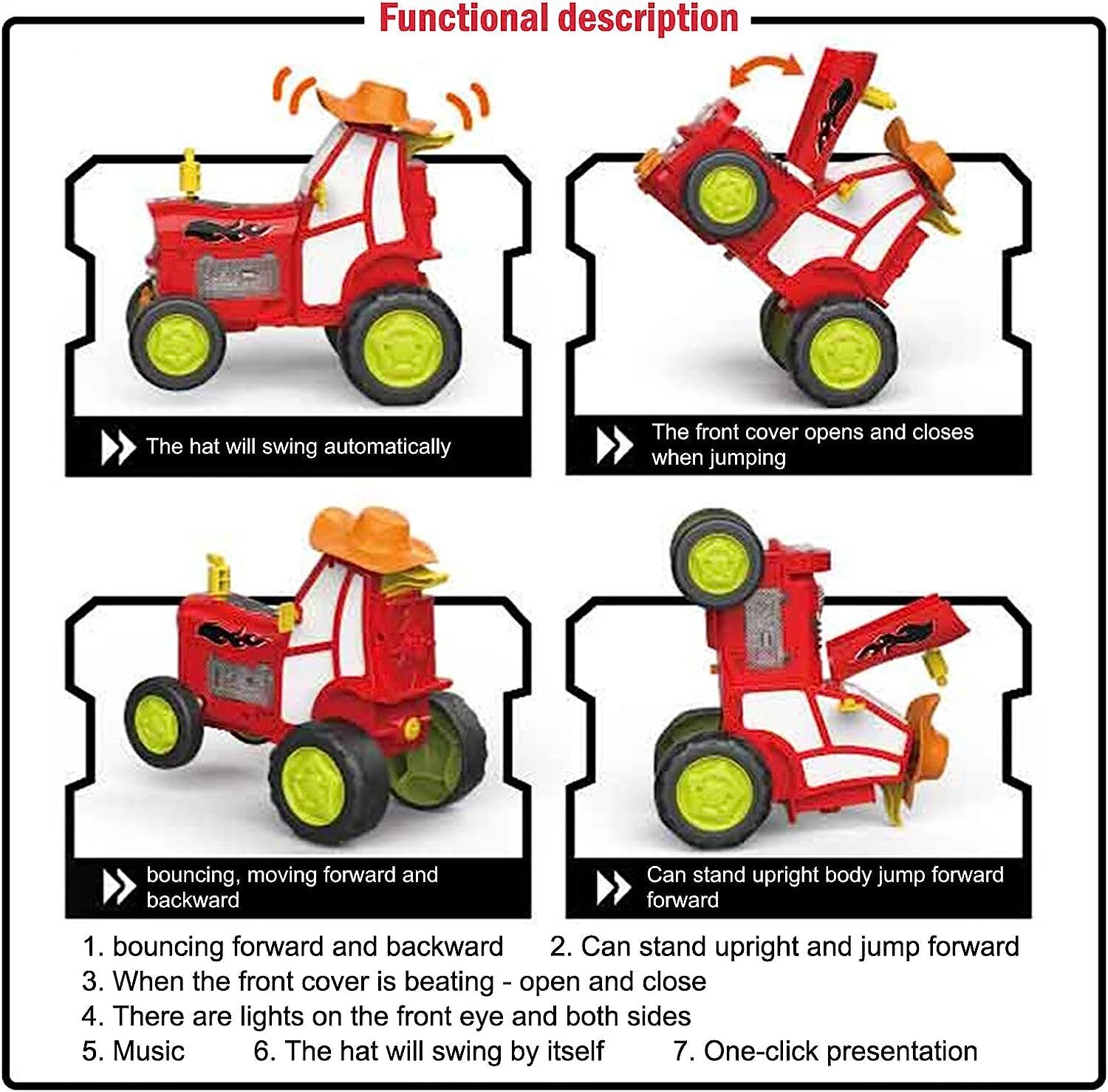 Functional description

The hat will swing automatically

The front cover opens and closes when jumping

bouncing, moving forward and backward

Can stand upright body jump forward forward

1. bouncing forward and backward 2. Can stand upright and jump forward
3. When the front cover is beating - open and close
4. There are lights on the front eye and both sides
5. Music 6. The hat will swing by itself 7. One-click presentation