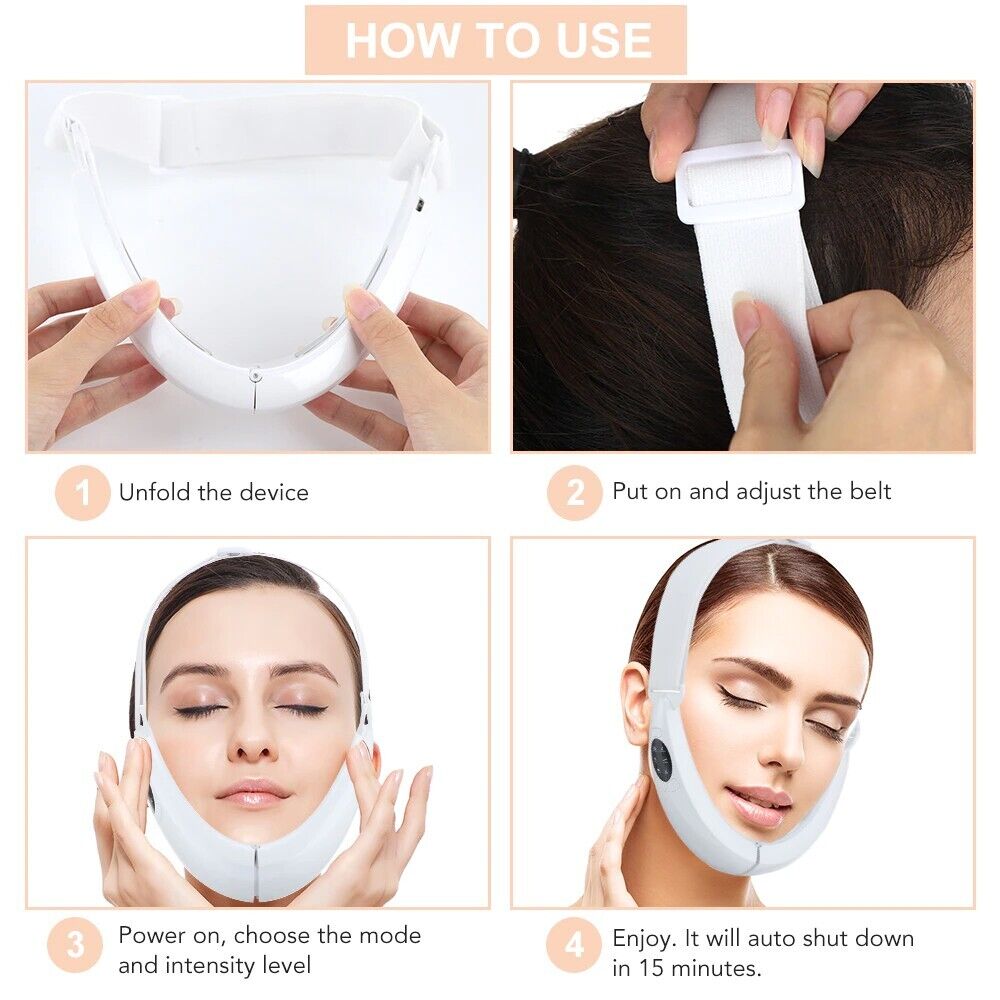 HOW TO USE

1 Unfold the device

2 Put on and adjust the belt

3 Power on, choose the mode and intensity level

4 Enjoy. It will auto shut down in 15 minutes.