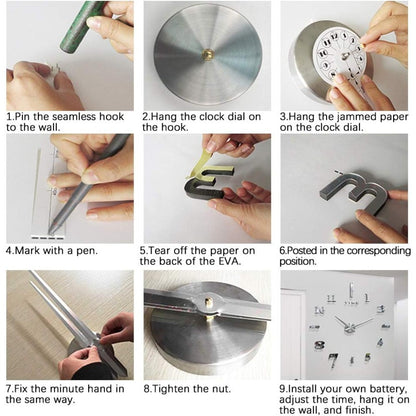 1.Pin the seamless hook to the wall.

2.Hang the clock dial on the hook.

3.Hang the jammed paper on the clock dial.

4.Mark with a pen.

5.Tear off the paper on the back of the EVA.

6.Posted in the corresponding position.

7.Fix the minute hand in the same way.

8.Tighten the nut.

9.Install your own battery, adjust the time, hang it on the wall, and finish.