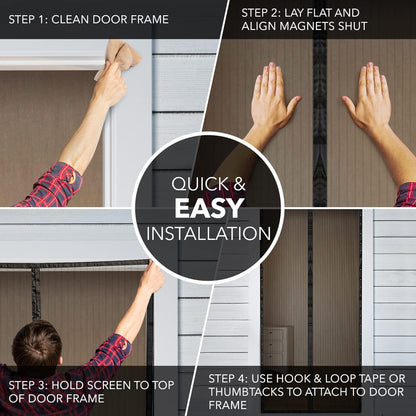 STEP 1: CLEAN DOOR FRAME

STEP 2: LAY FLAT AND ALIGN MAGNETS SHUT

QUICK & EASY INSTALLATION

STEP 3: HOLD SCREEN TO TOP OF DOOR FRAME

STEP 4: USE HOOK & LOOP TAPE OR THUMBTACKS TO ATTACH TO DOOR FRAME